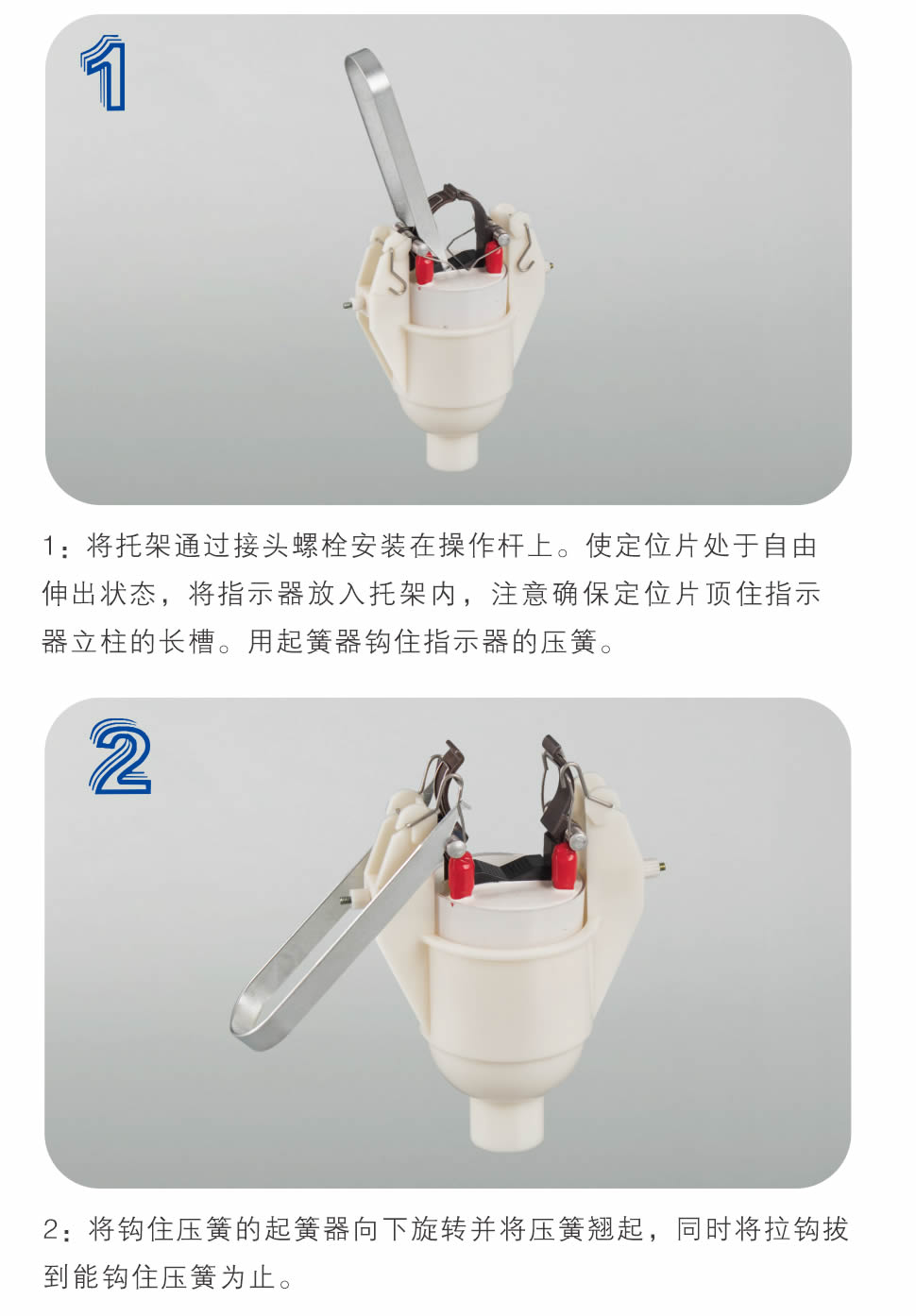 1

1：将托架通过接头螺栓安装在操作杆上。使定位片处于自由伸出状态，将指示器放入托架内，注意确保定位片顶住指示器立柱的长槽。用起簧器钩住指示器的压簧。

2

2：将钩住压簧的起簧器向下旋转并将压簧翘起，同时将拉钩拔到能钩住压簧为止。